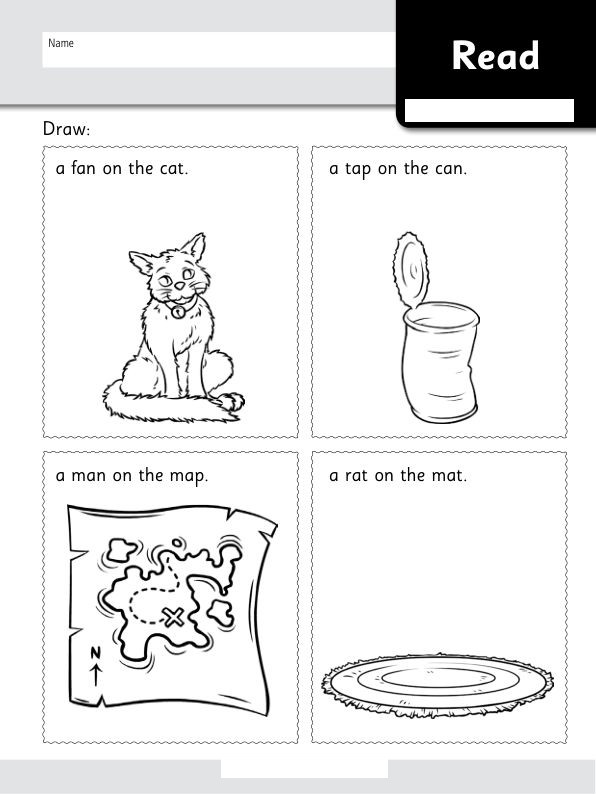 Name

Read

Draw:

a fan on the cat.

a tap on the can.

a man on the map.

N

a rat on the mat.