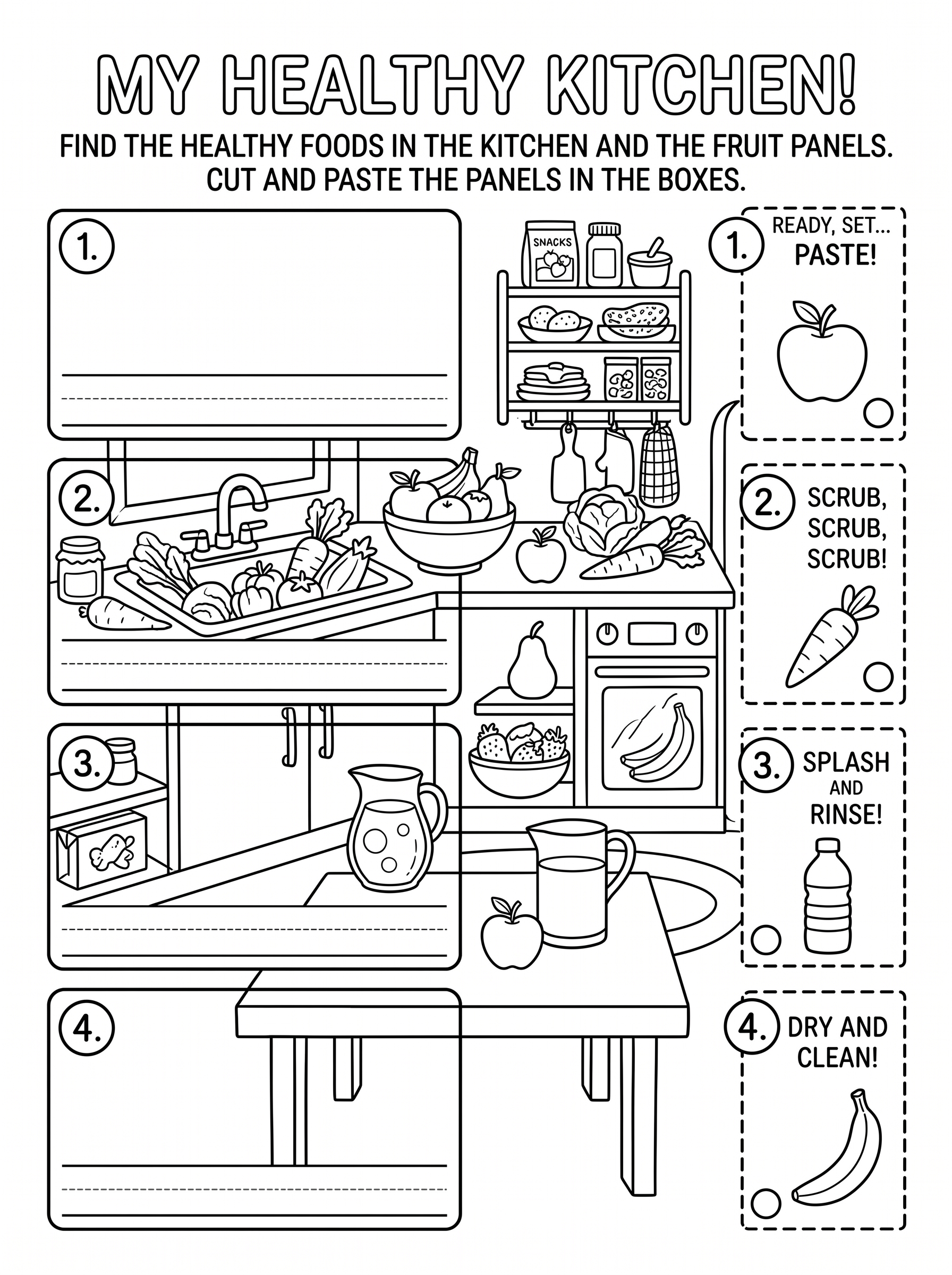 MY HEALTHY KITCHEN!

FIND THE HEALTHY FOODS IN THE KITCHEN AND THE FRUIT PANELS. CUT AND PASTE THE PANELS IN THE BOXES.

1.

2.

3.

4.

SNACKS

1. READY, SET... PASTE!

2. SCRUB, SCRUB, SCRUB!

3. SPLASH AND RINSE!

4. DRY AND CLEAN!